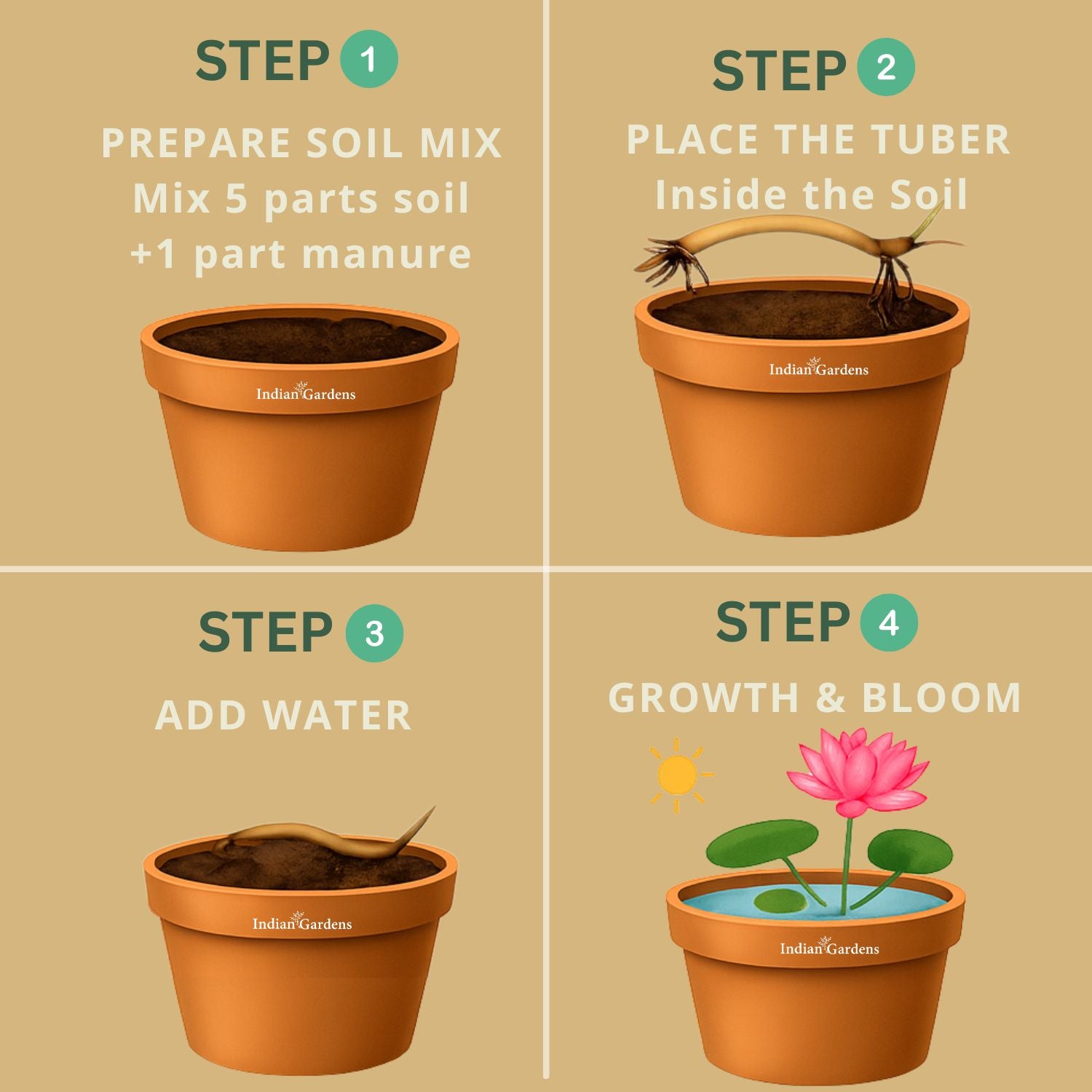 STEP 1

PREPARE SOIL MIX
Mix 5 parts soil
+1 part manure

Indian Gardens

STEP 2

PLACE THE TUBER
Inside the Soil

Indian Gardens

STEP 3

ADD WATER

Indian Gardens

STEP 4

GROWTH & BLOOM

Indian Gardens